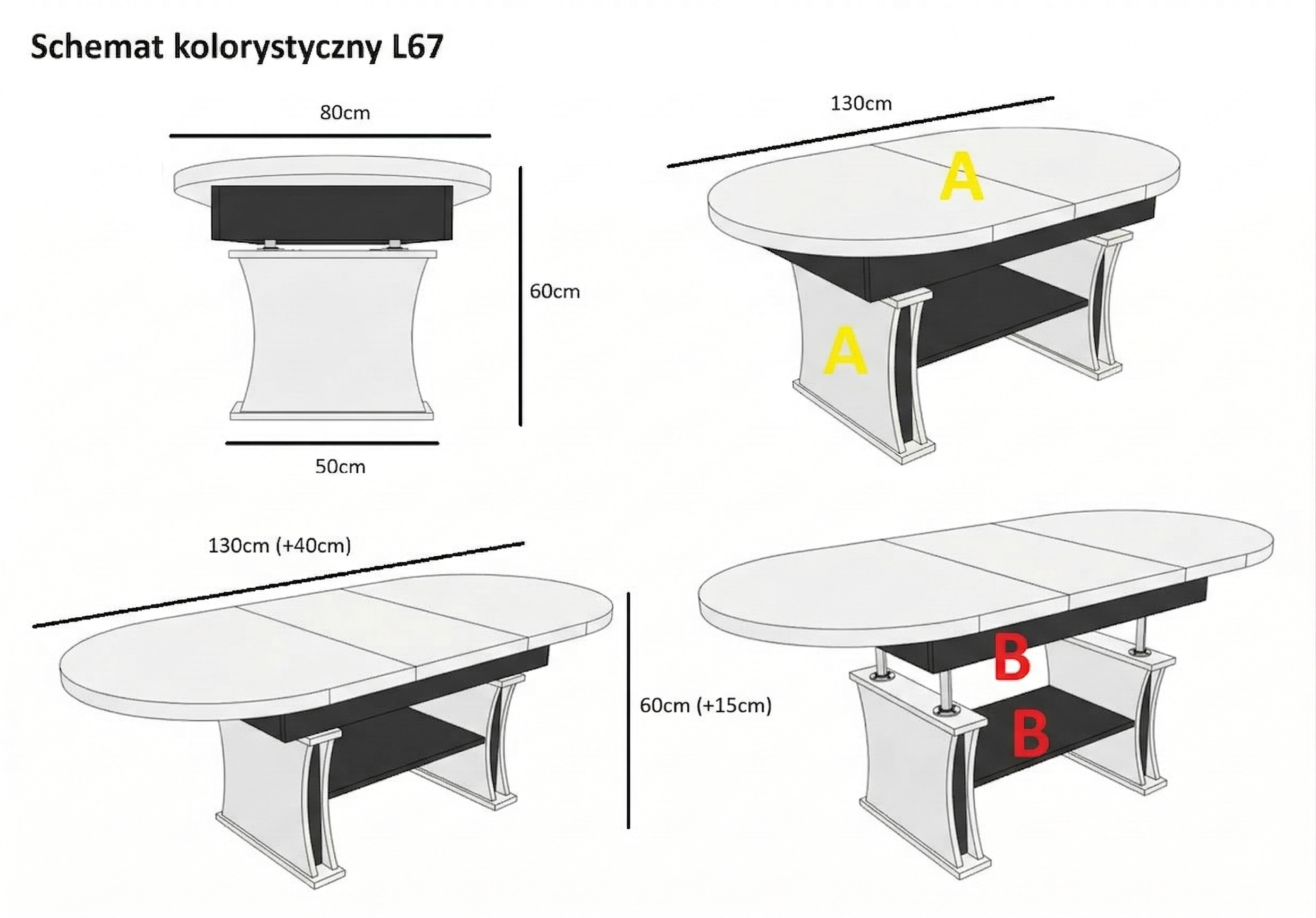 Schemat kolorystyczny L67

80cm

60cm

50cm

130cm

A

A

130cm (+40cm)

60cm (+15cm)

B

B